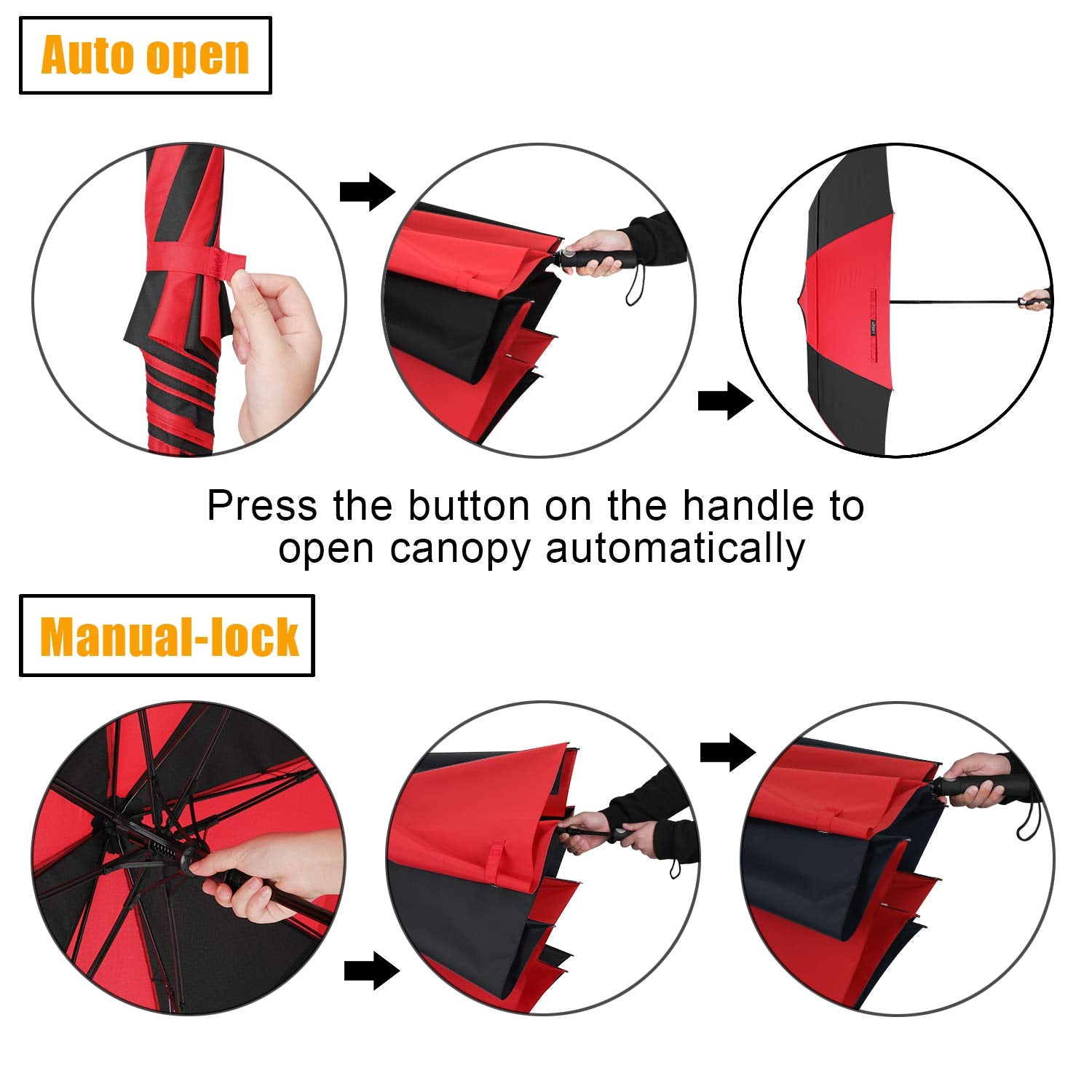 Auto open

Press the button on the handle to open canopy automatically

Manual-lock