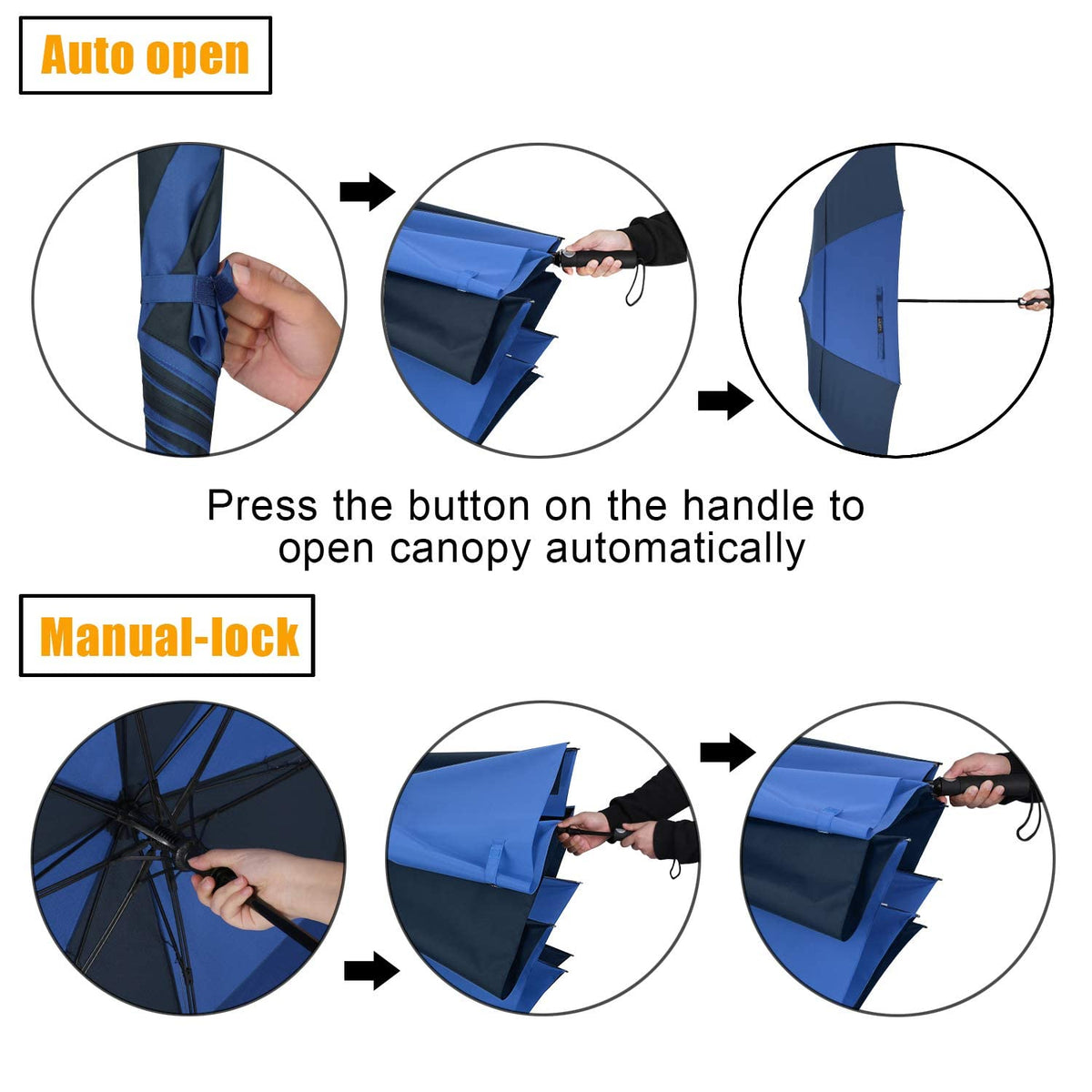 Auto open

Press the button on the handle to open canopy automatically

Manual-lock