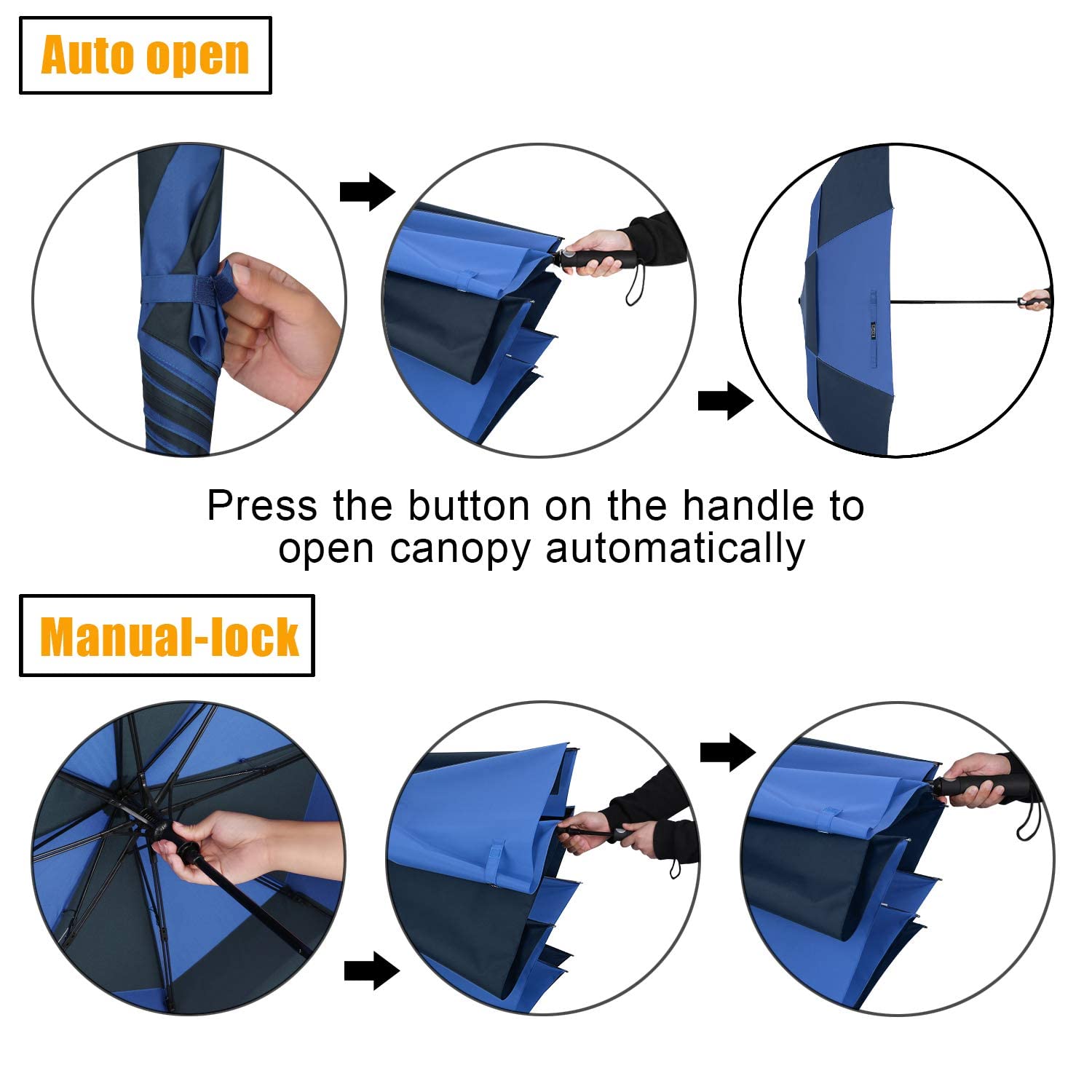 Auto open

Press the button on the handle to open canopy automatically

Manual-lock