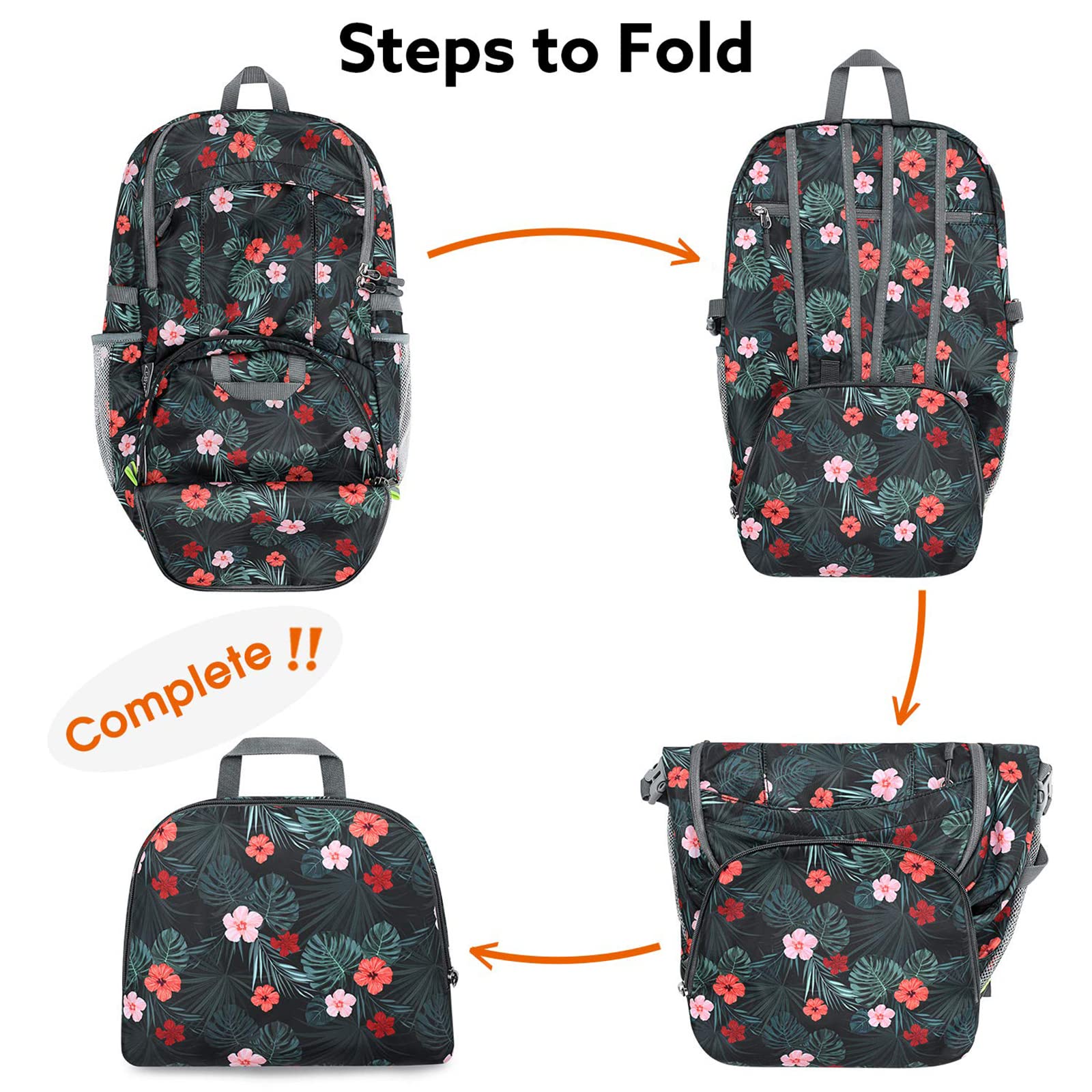 Steps to Fold

Complete !!