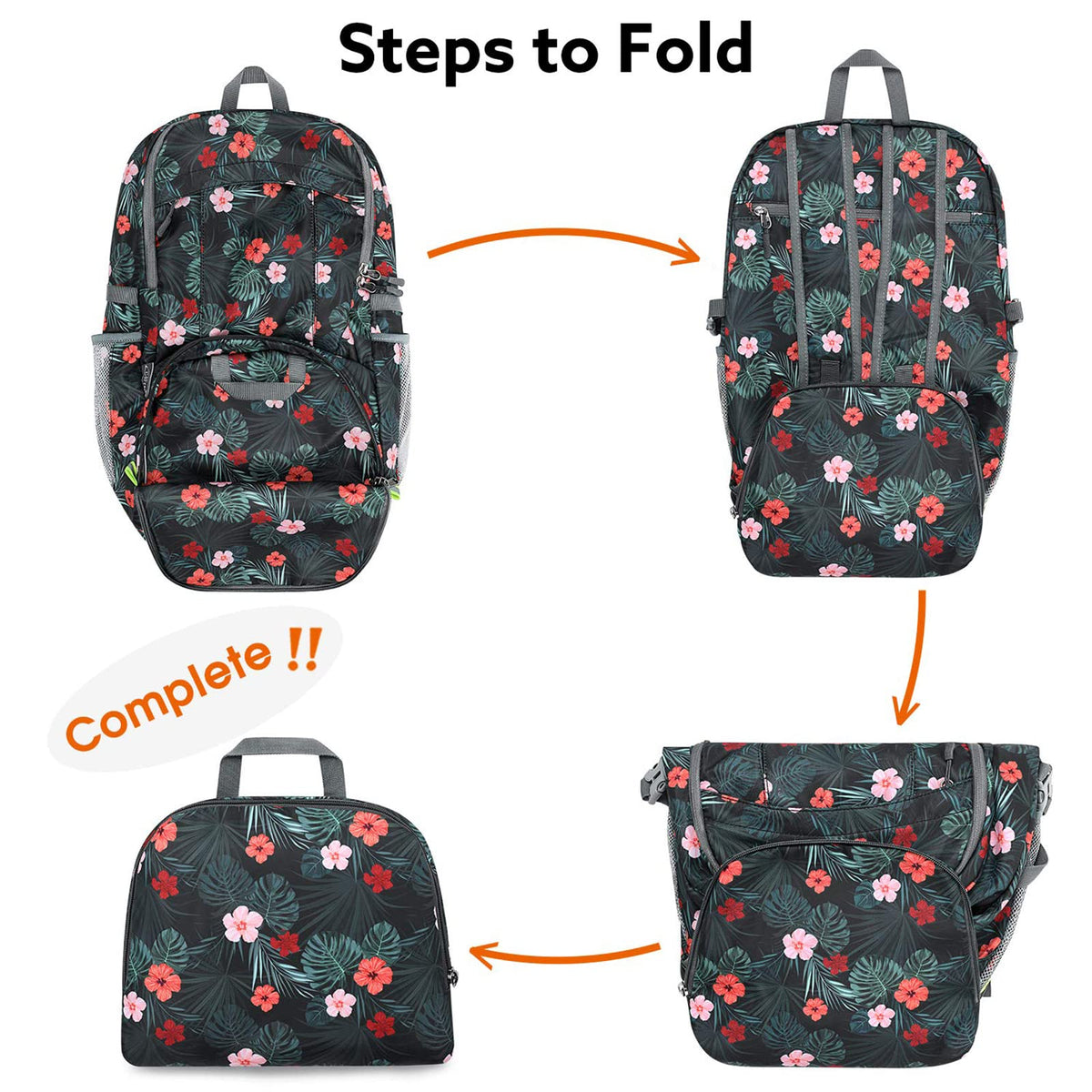 Steps to Fold

Complete !!