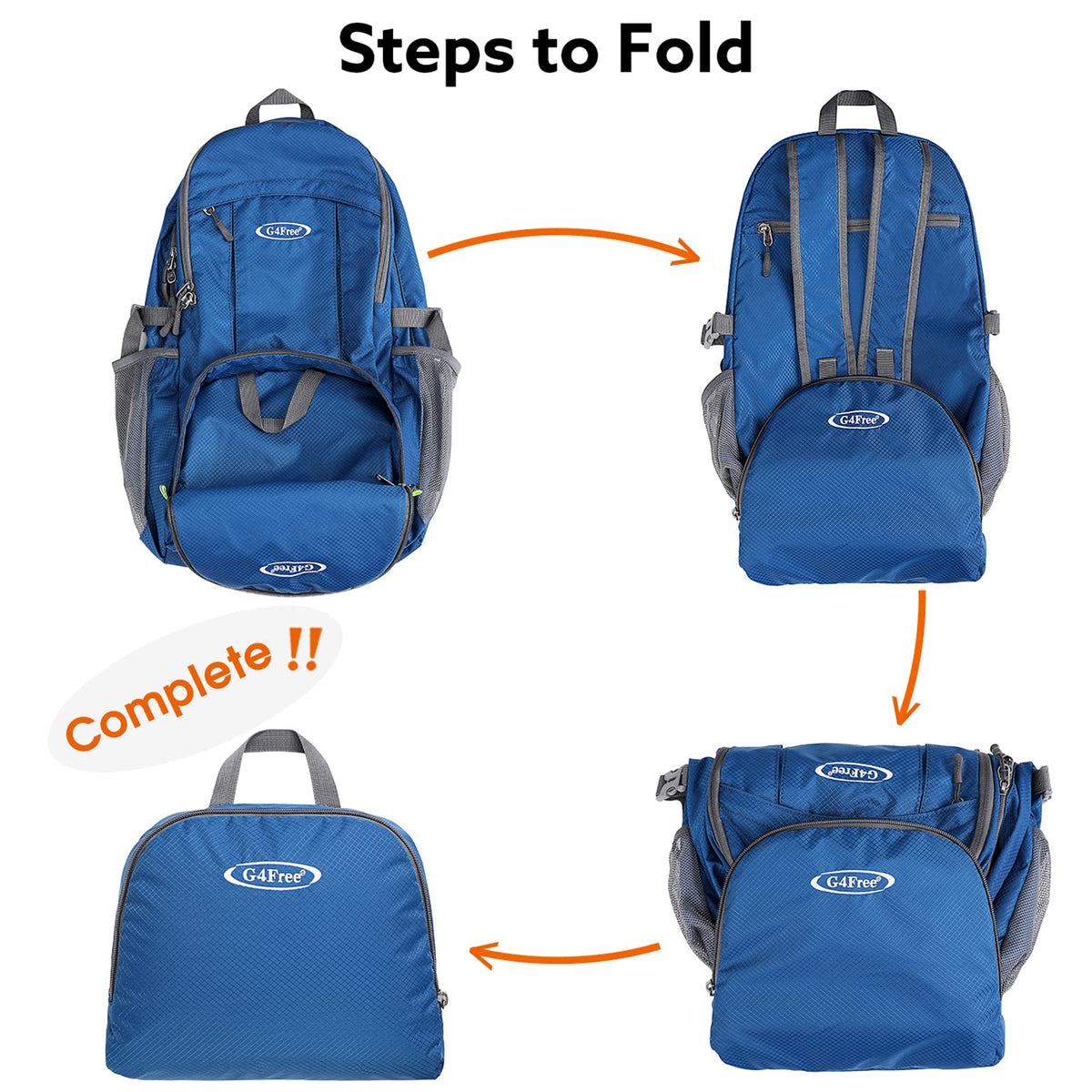 Steps to Fold

G4Free

G4Free

G4Free

Complete !!

G4Free

G4Free

G4Free