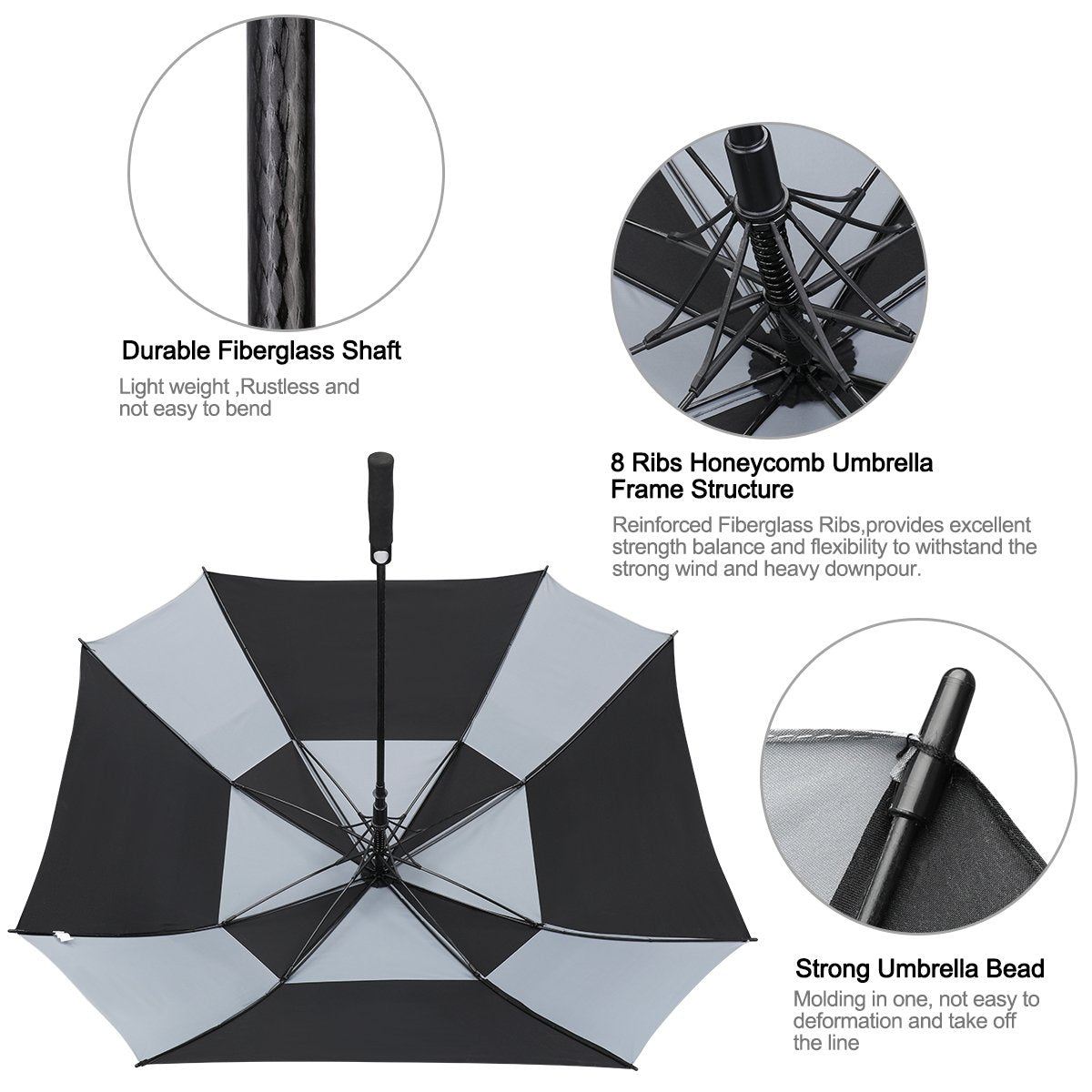 Durable Fiberglass Shaft

Light weight ,Rustless and not easy to bend

8 Ribs Honeycomb Umbrella Frame Structure

Reinforced Fiberglass Ribs,provides excellent strength balance and flexibility to withstand the strong wind and heavy downpour.

Strong Umbrella Bead

Molding in one, not easy to deformation and take off the line