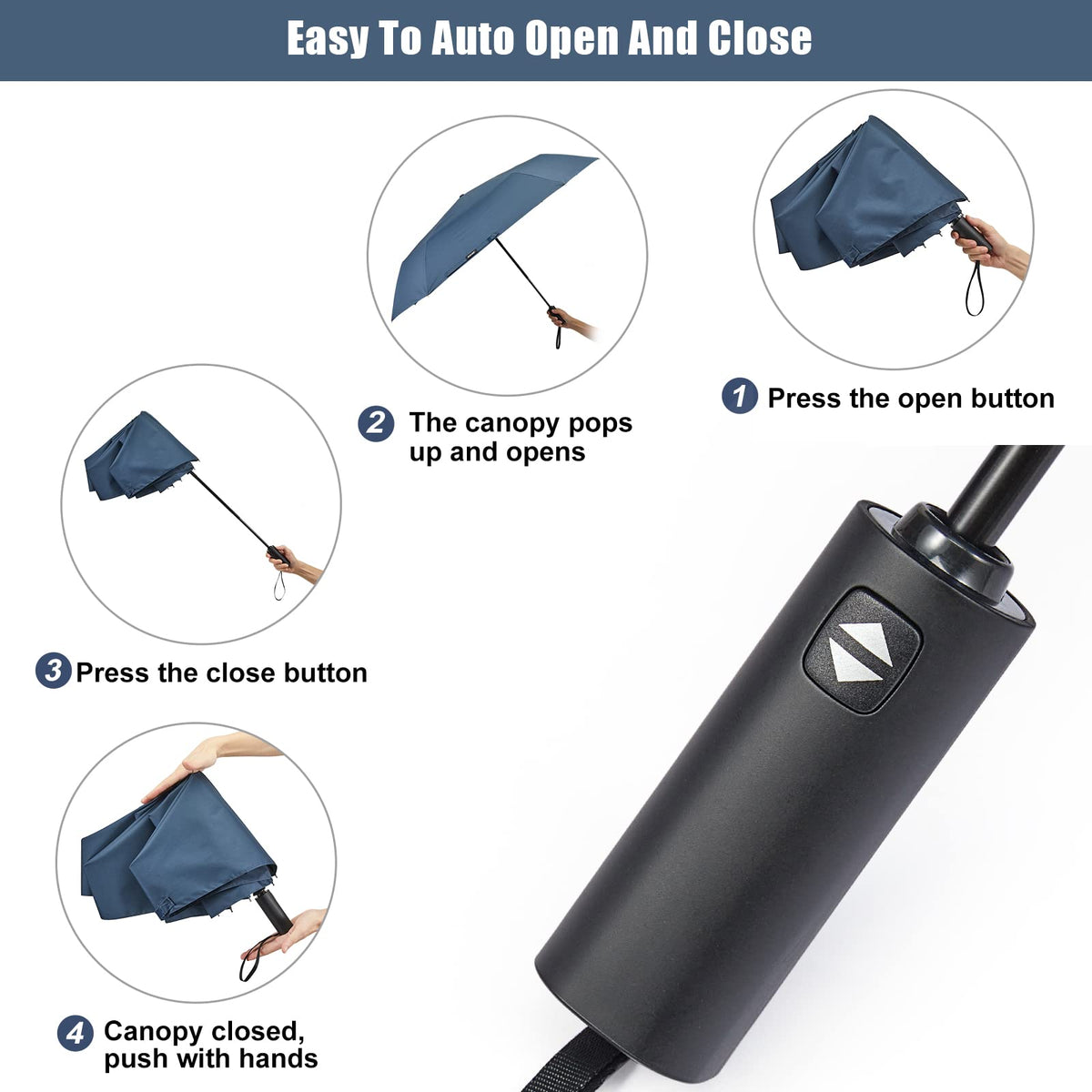 Easy To Auto Open And Close

1 Press the open button

2 The canopy pops up and opens

3 Press the close button

4 Canopy closed, push with hands