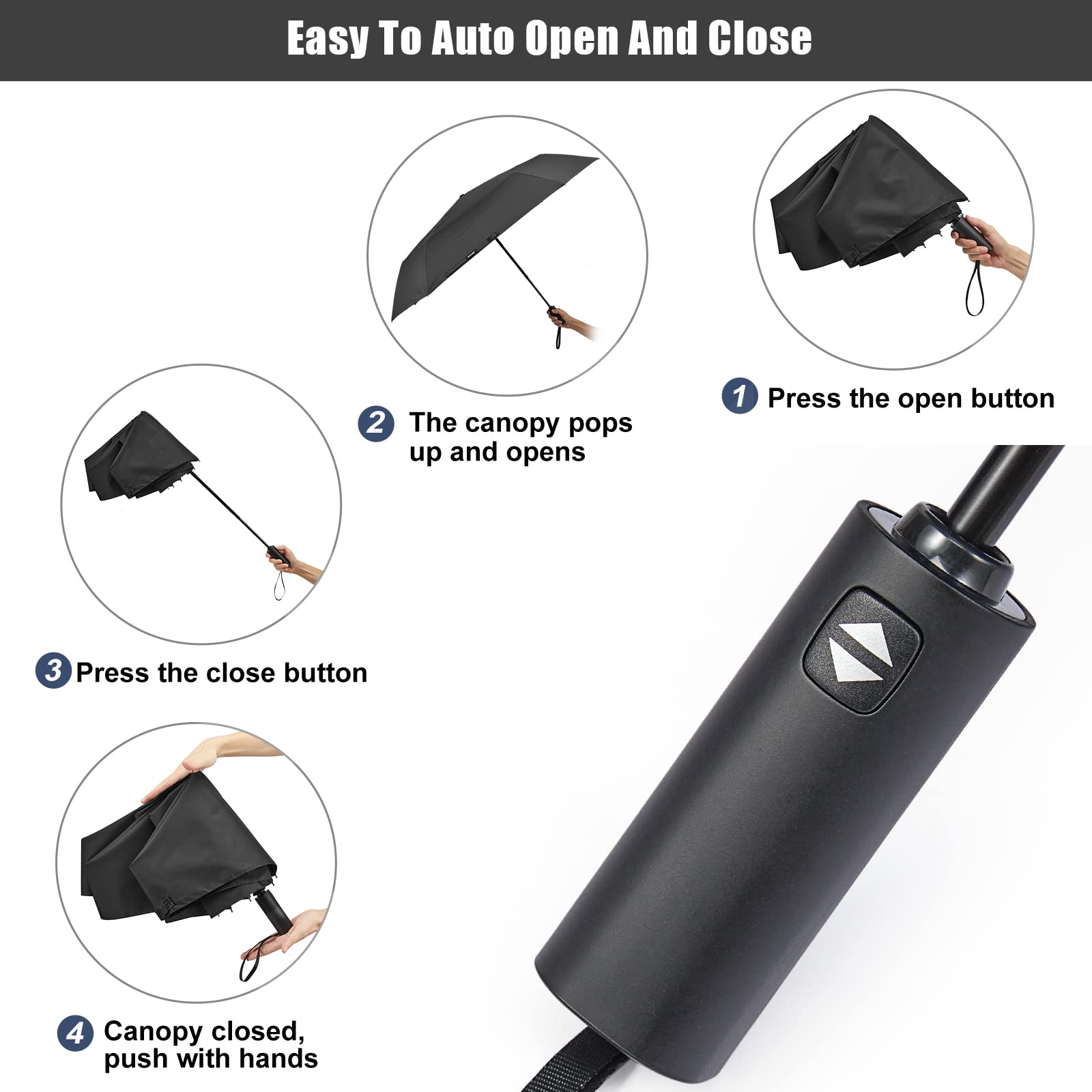 Easy To Auto Open And Close

1 Press the open button

2 The canopy pops up and opens

3 Press the close button

4 Canopy closed, push with hands