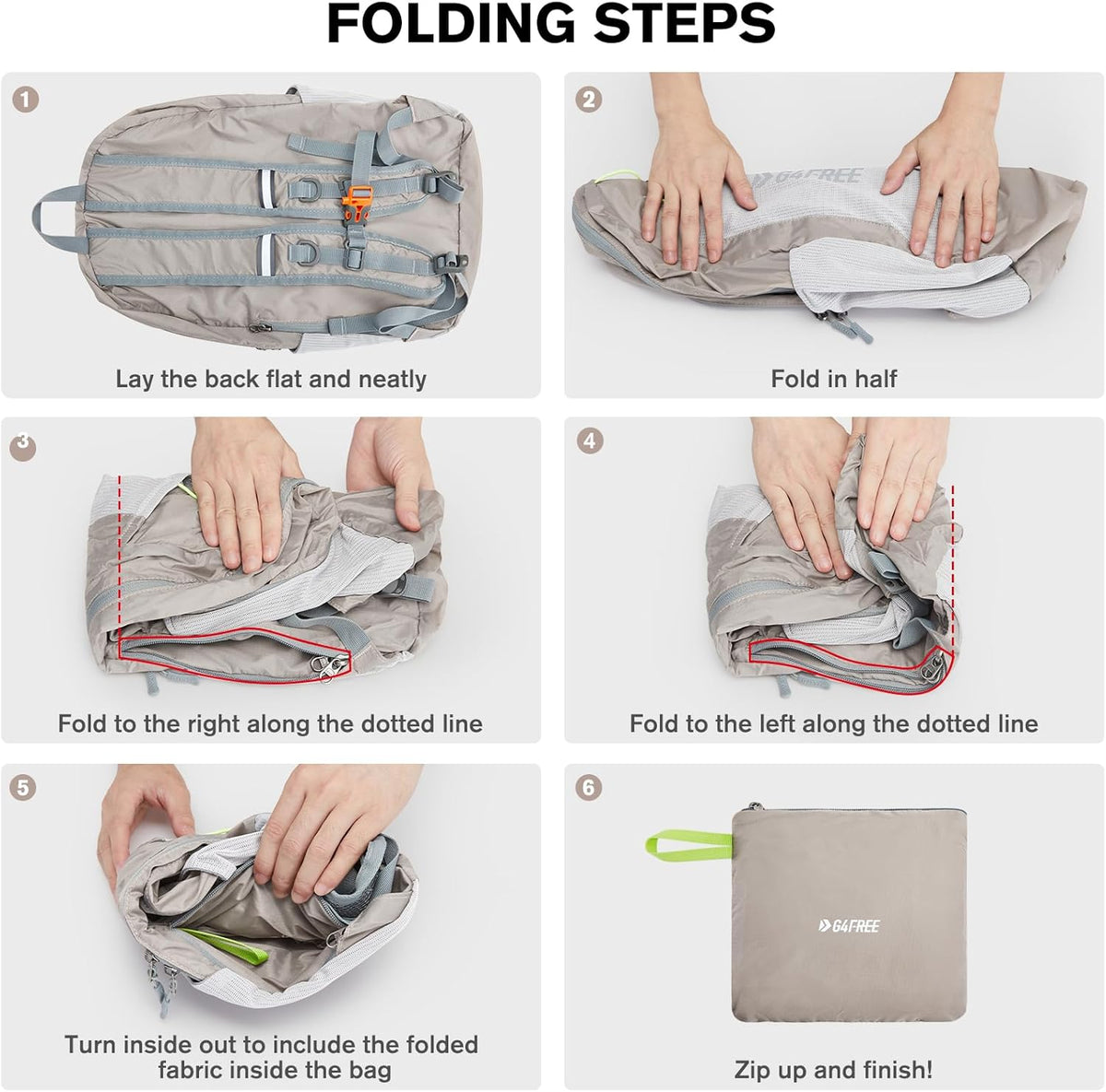 FOLDING STEPS

1
Lay the back flat and neatly

2
G4FREE
Fold in half

3
Fold to the right along the dotted line

4
Fold to the left along the dotted line

5
Turn inside out to include the folded fabric inside the bag

6
G4FREE
Zip up and finish!